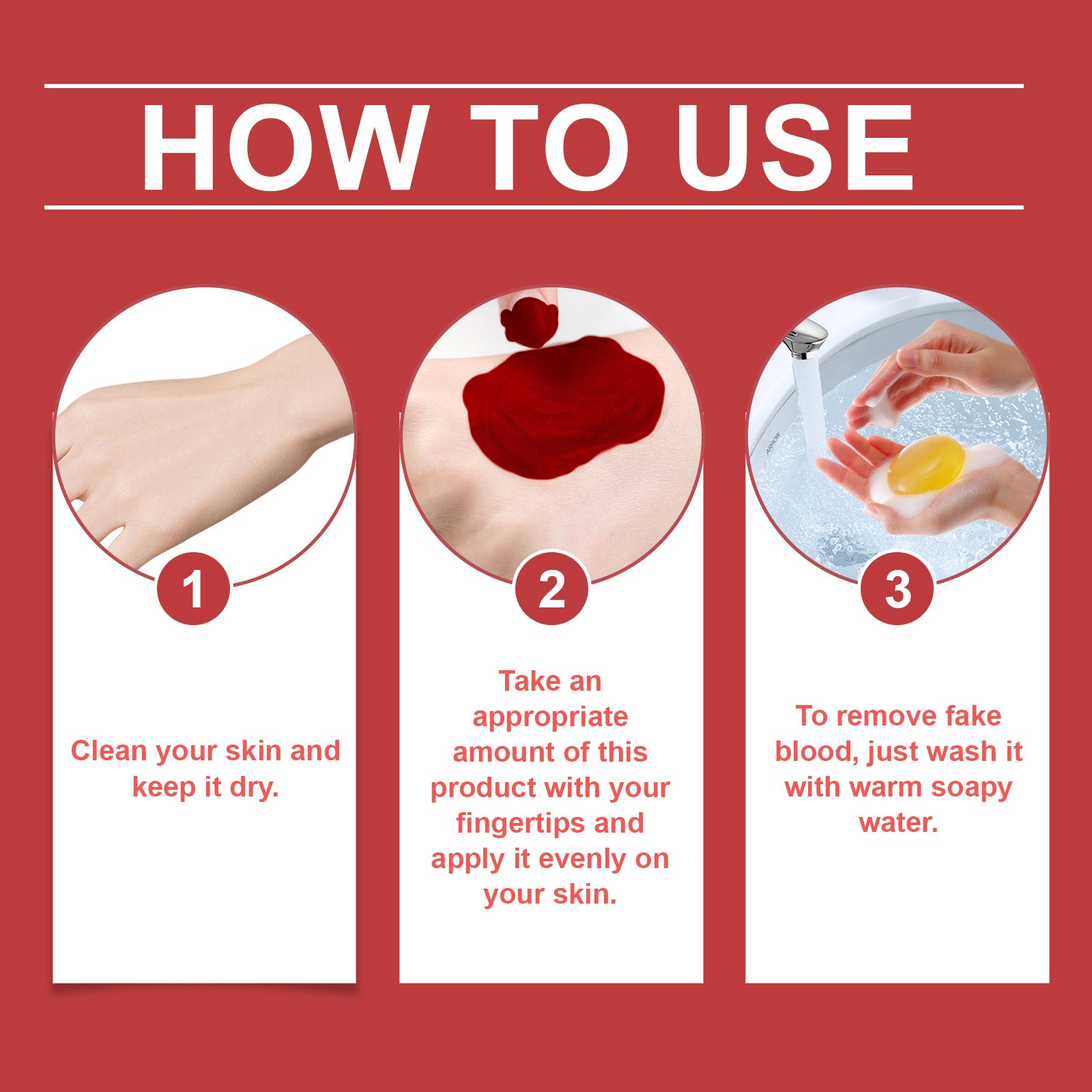 HOW TO USE

1

Clean your skin and keep it dry.

2

Take an appropriate amount of this product with your fingertips and apply it evenly on your skin.

ARROW

3

To remove fake blood, just wash it with warm soapy water.