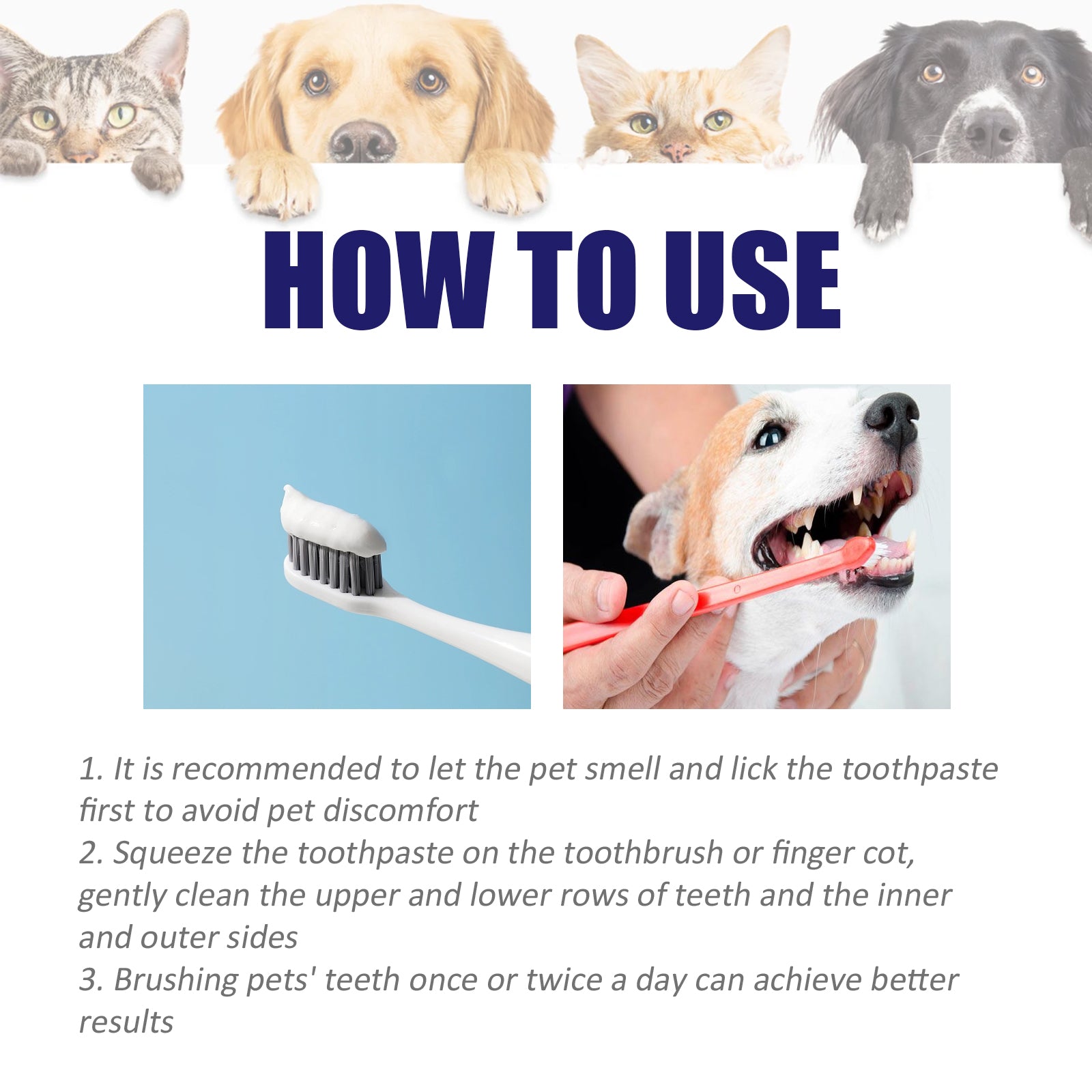 HOW TO USE

1. It is recommended to let the pet smell and lick the toothpaste first to avoid pet discomfort
2. Squeeze the toothpaste on the toothbrush or finger cot, gently clean the upper and lower rows of teeth and the inner and outer sides
3. Brushing pets' teeth once or twice a day can achieve better results