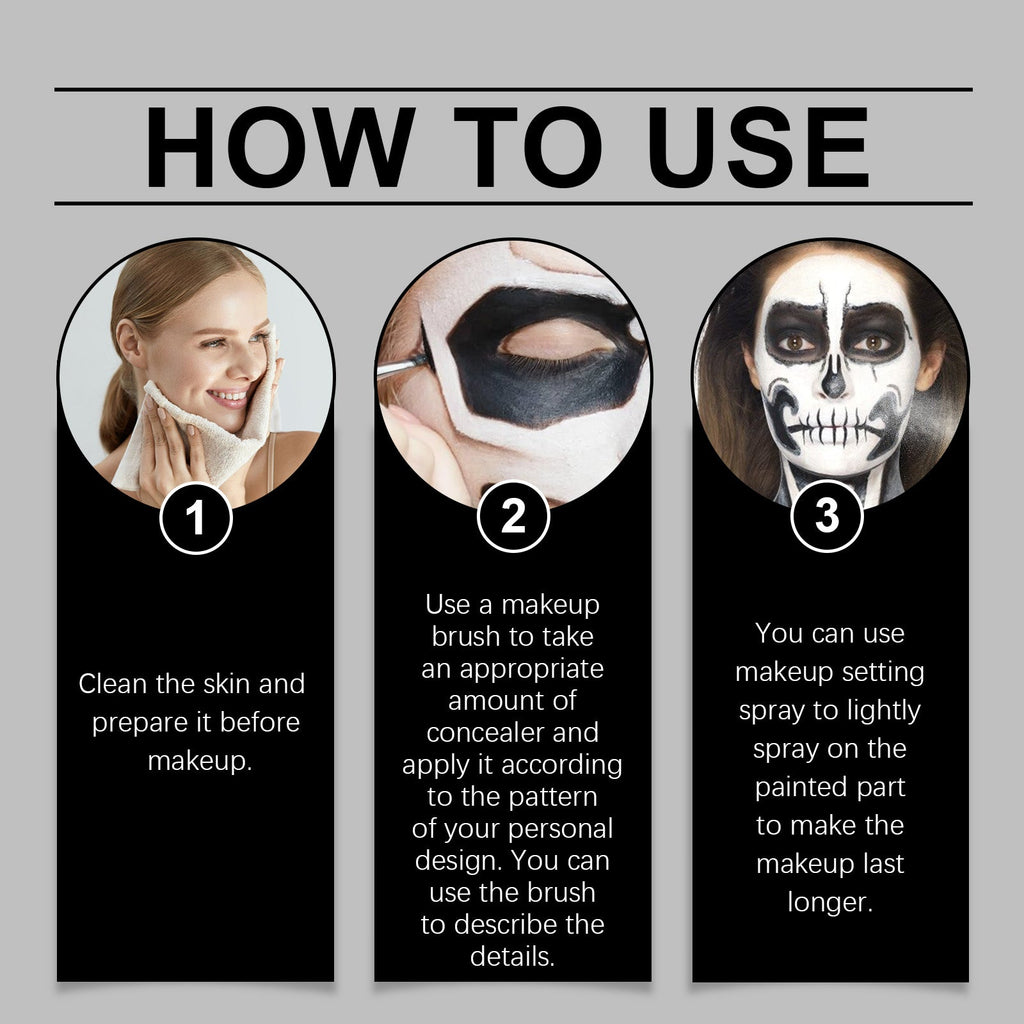 HOW TO USE

1

Clean the skin and prepare it before makeup.

2

Use a makeup brush to take an appropriate amount of concealer and apply it according to the pattern of your personal design. You can use the brush to describe the details.

3

You can use makeup setting spray to lightly spray on the painted part to make the makeup last longer.