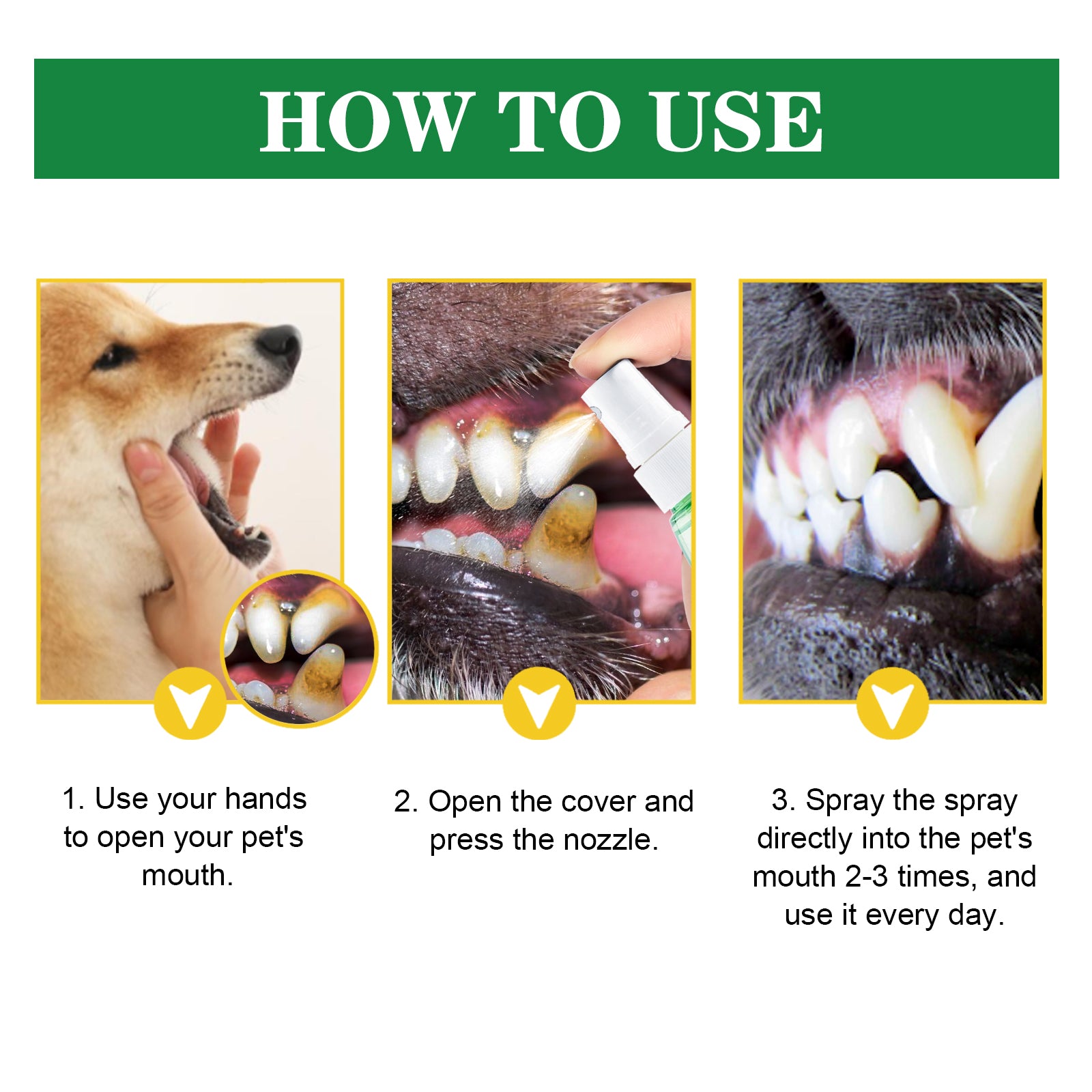 HOW TO USE

1. Use your hands to open your pet's mouth.

2. Open the cover and press the nozzle.

3. Spray the spray directly into the pet's mouth 2-3 times, and use it every day.