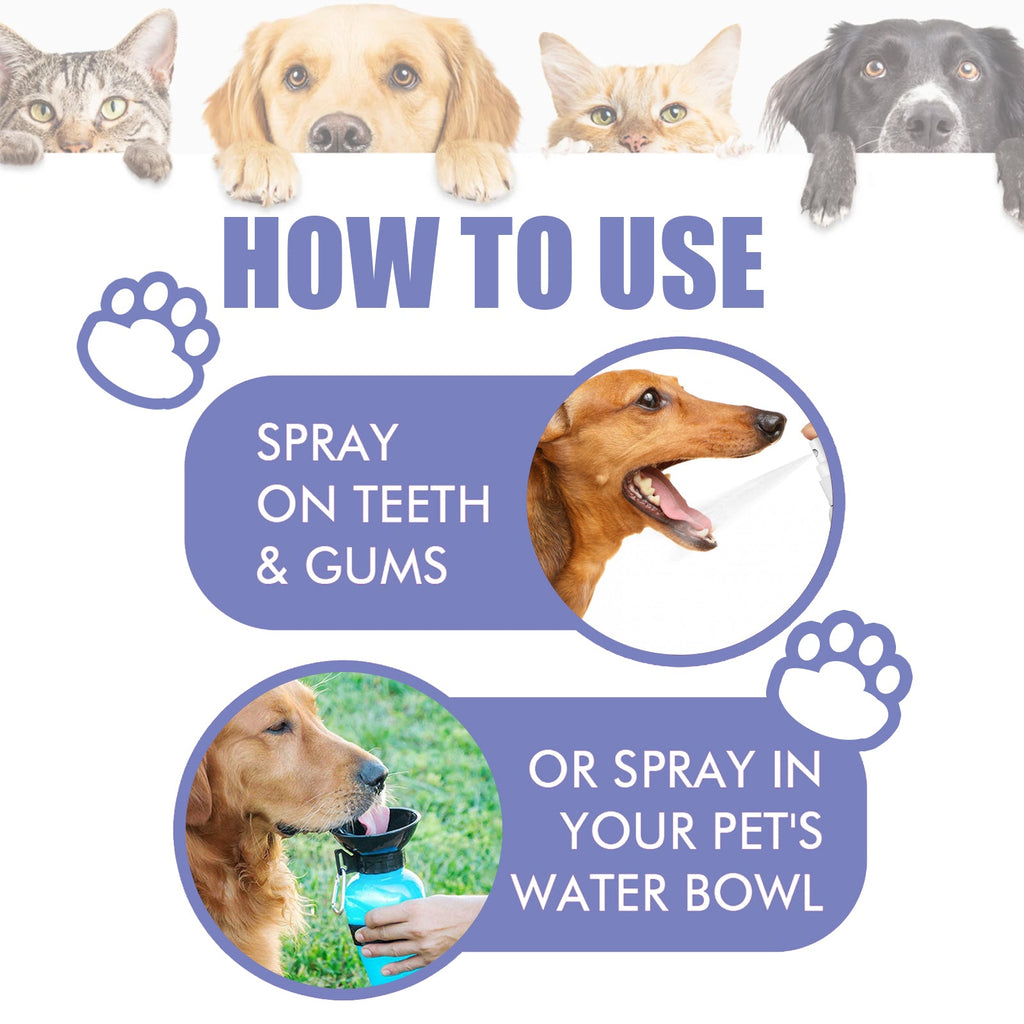 HOW TO USE

SPRAY ON TEETH & GUMS

OR SPRAY IN YOUR PET'S WATER BOWL