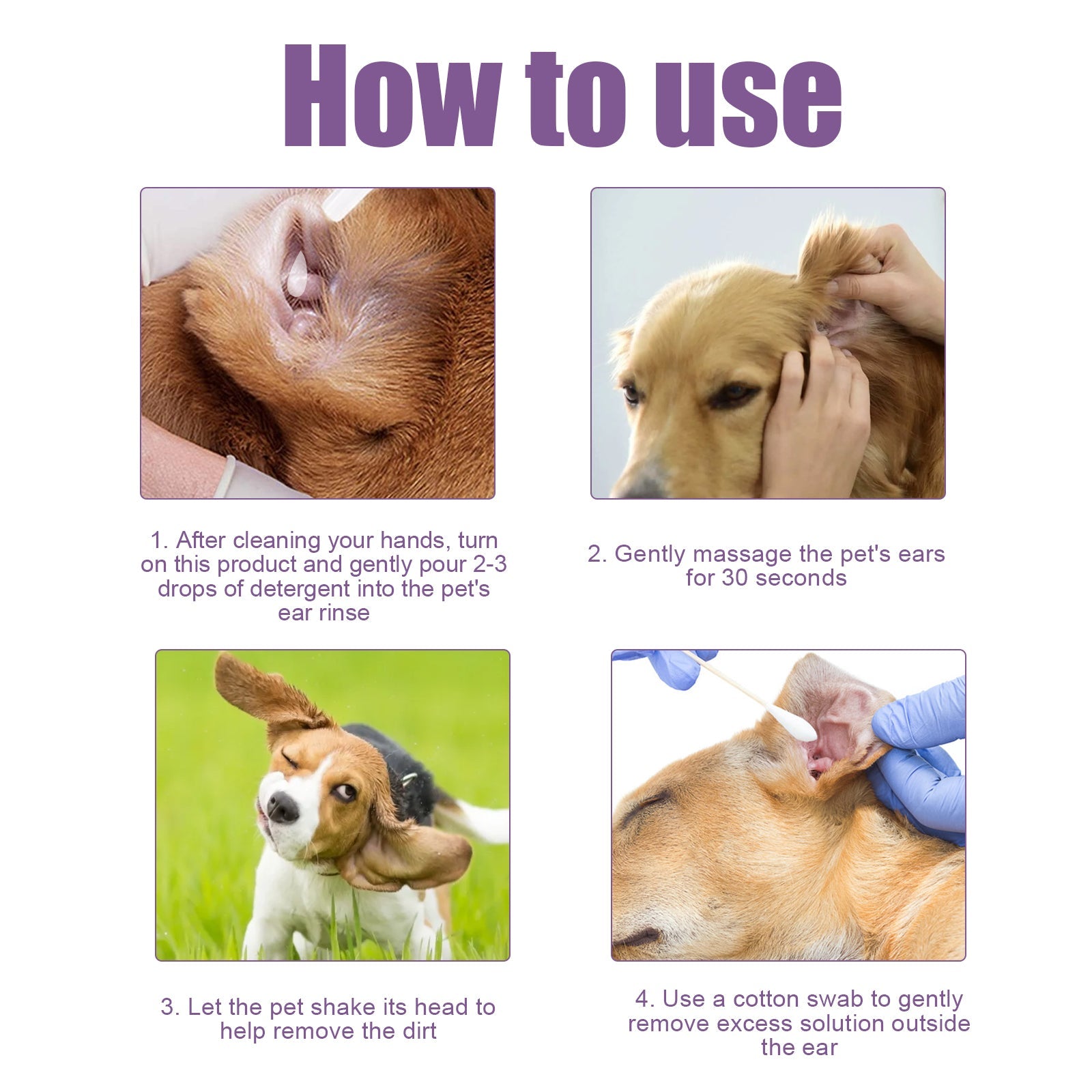 How to use

1. After cleaning your hands, turn on this product and gently pour 2-3 drops of detergent into the pet's ear rinse

2. Gently massage the pet's ears for 30 seconds

3. Let the pet shake its head to help remove the dirt

4. Use a cotton swab to gently remove excess solution outside the ear