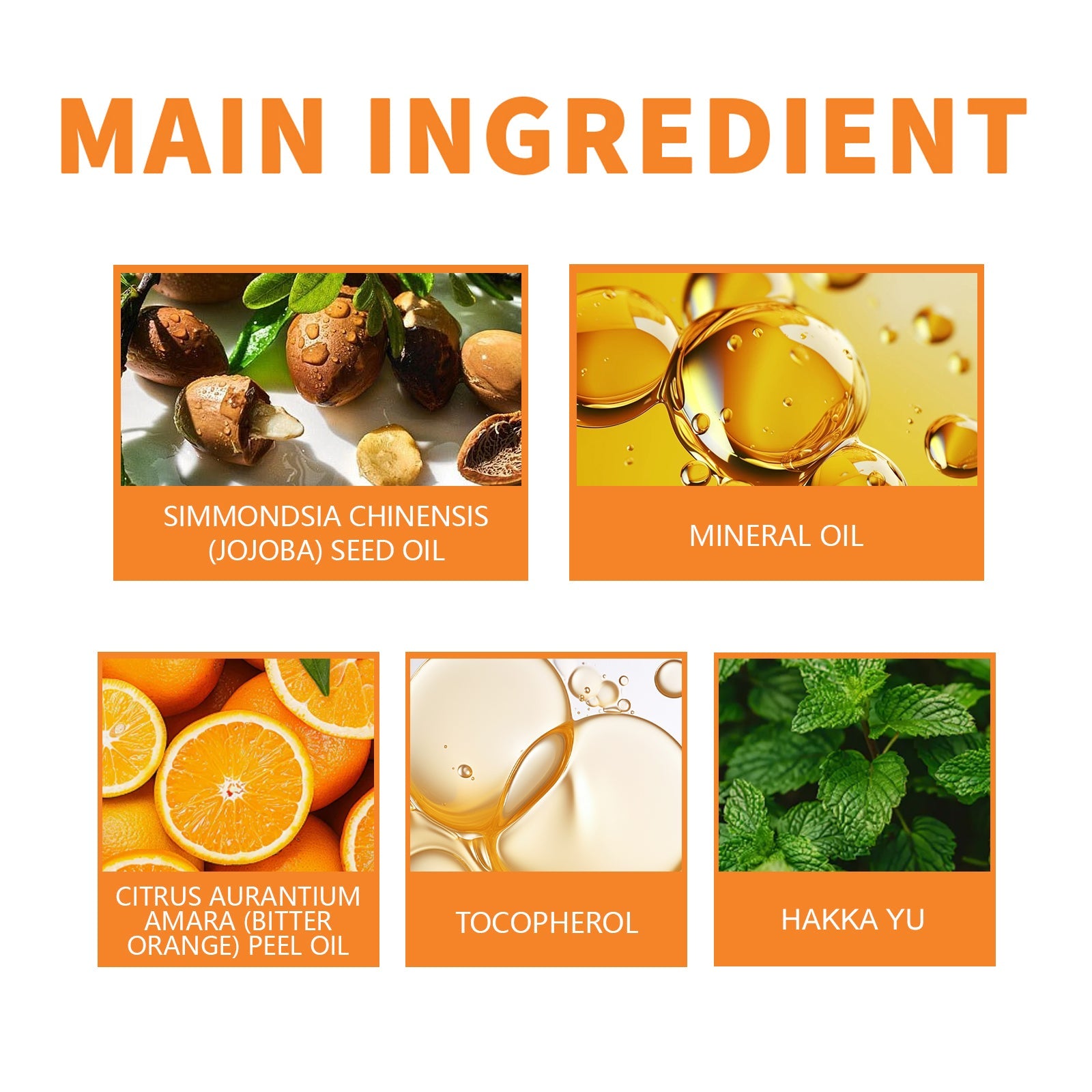 MAIN INGREDIENT

SIMMONDSIA CHINENSIS (JOJOBA) SEED OIL

MINERAL OIL

CITRUS AURANTIUM AMARA (BITTER ORANGE) PEEL OIL

TOCOPHEROL

HAKKA YU