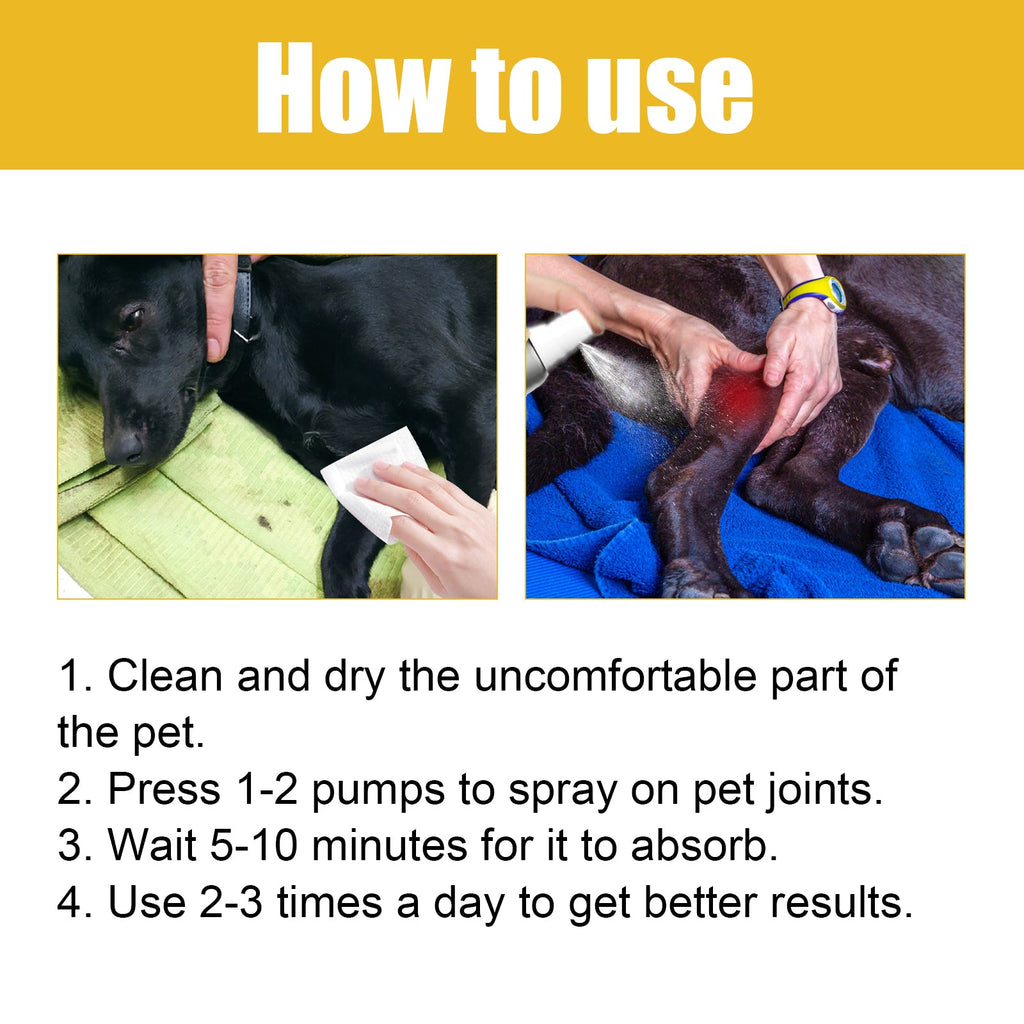 How to use

1. Clean and dry the uncomfortable part of the pet.
2. Press 1-2 pumps to spray on pet joints.
3. Wait 5-10 minutes for it to absorb.
4. Use 2-3 times a day to get better results.