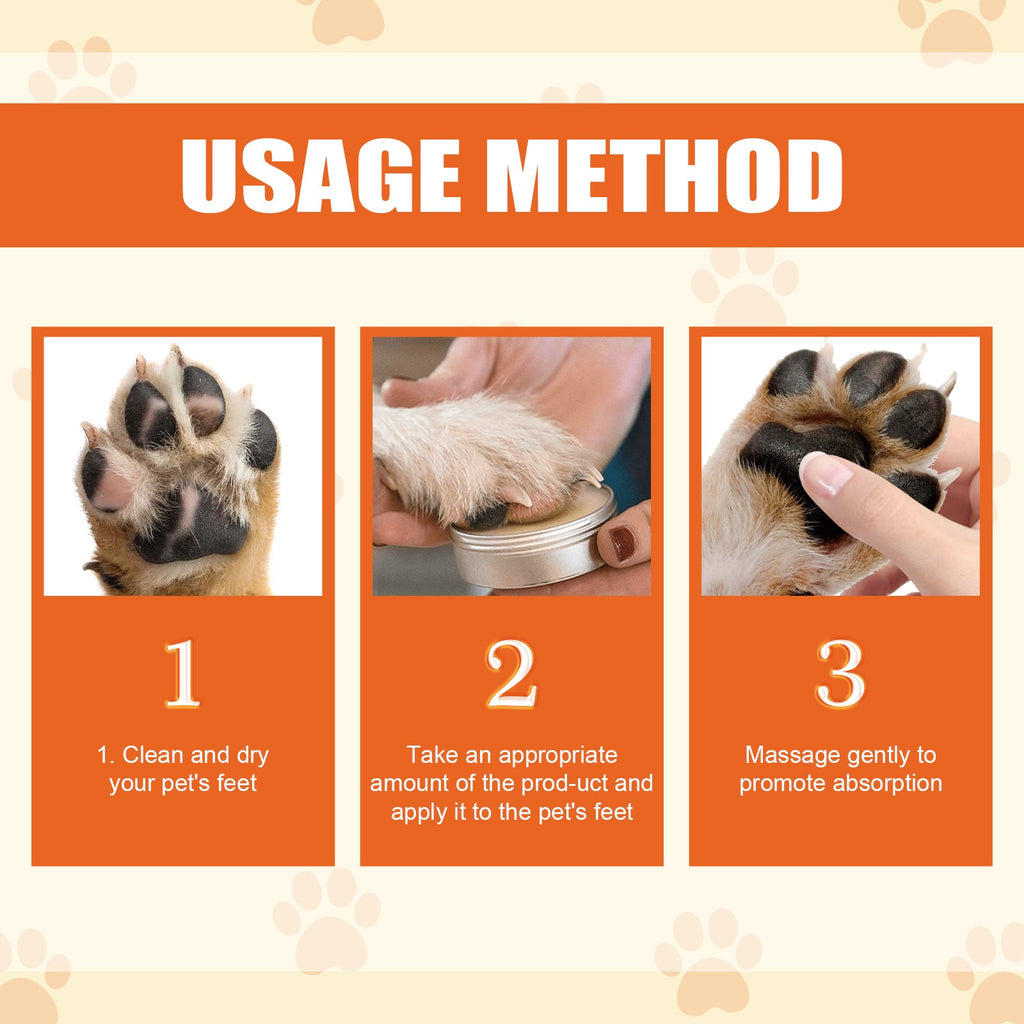 USAGE METHOD

1

1. Clean and dry your pet's feet

2

Take an appropriate amount of the prod-uct and apply it to the pet's feet

3

Massage gently to promote absorption