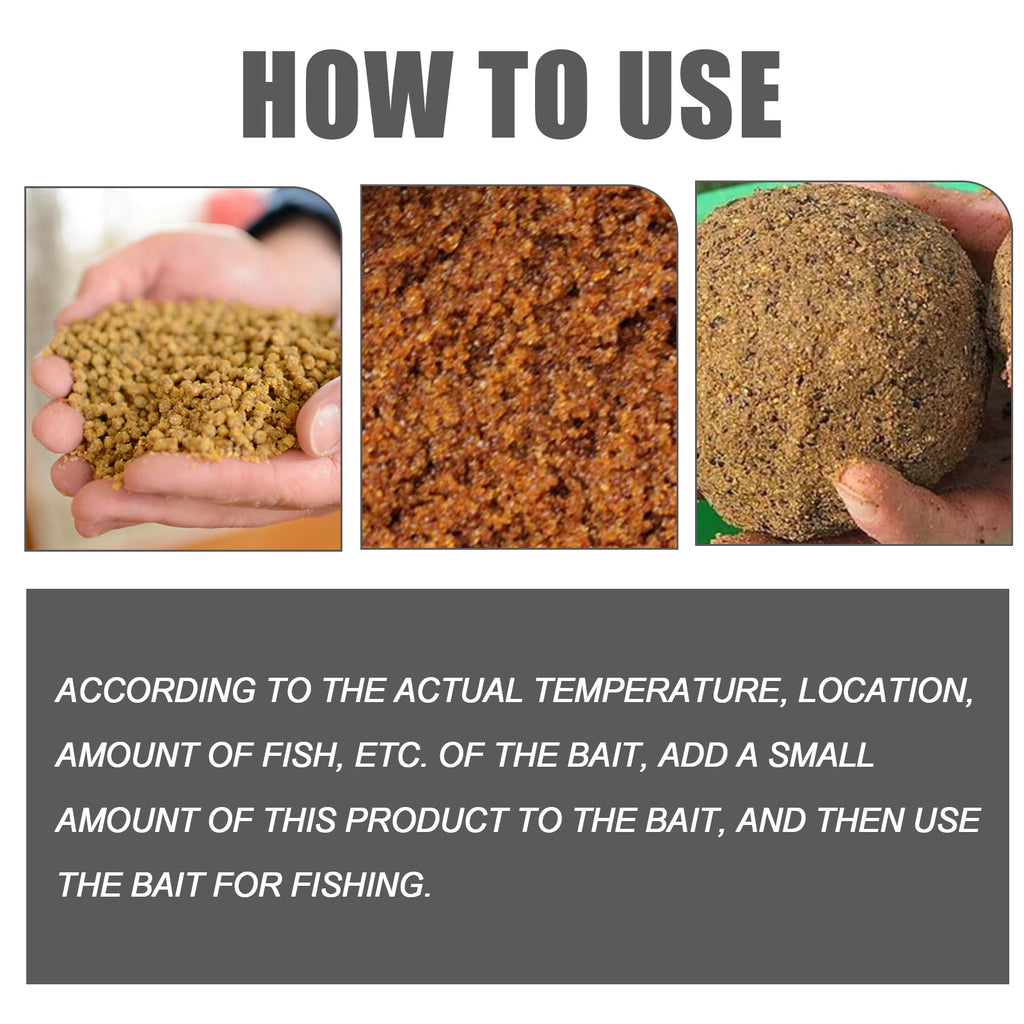 HOW TO USE

ACCORDING TO THE ACTUAL TEMPERATURE, LOCATION, AMOUNT OF FISH, ETC. OF THE BAIT, ADD A SMALL AMOUNT OF THIS PRODUCT TO THE BAIT, AND THEN USE THE BAIT FOR FISHING.