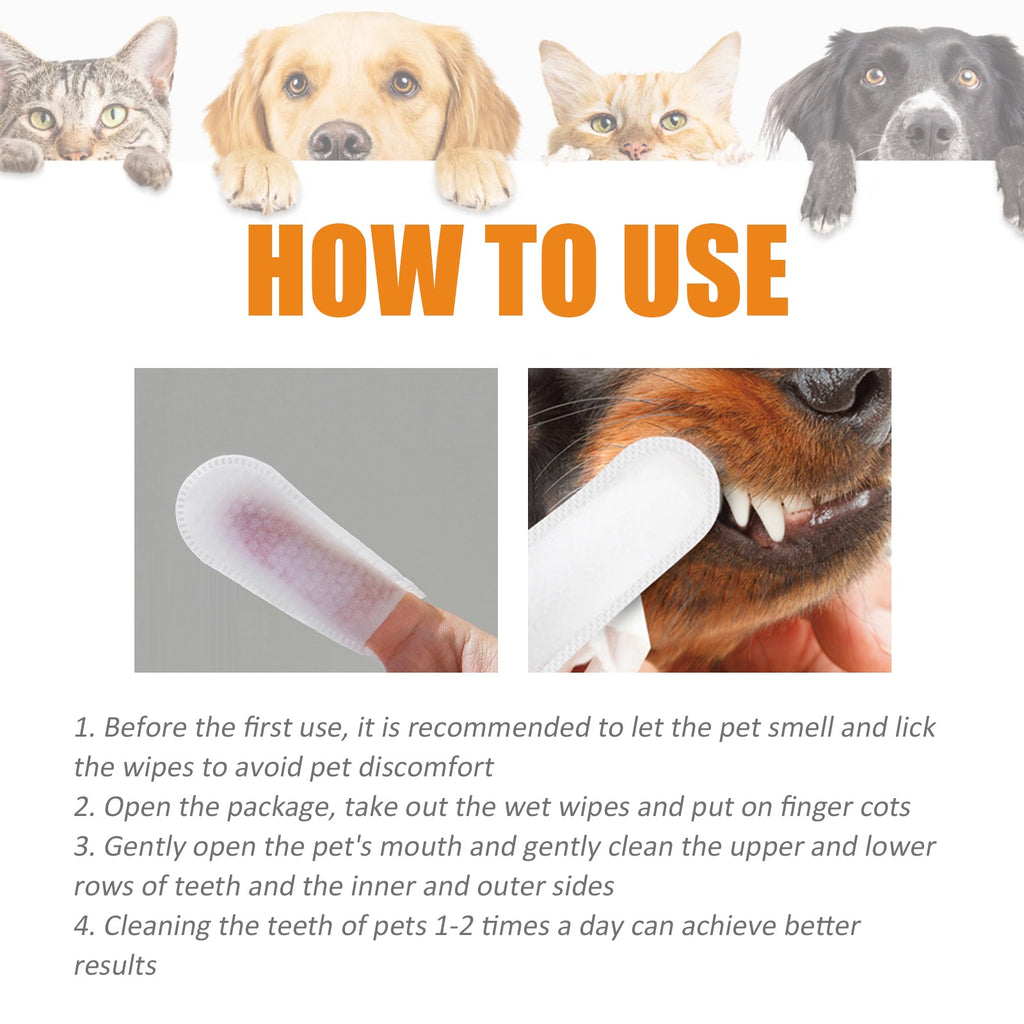 HOW TO USE

1. Before the first use, it is recommended to let the pet smell and lick the wipes to avoid pet discomfort
2. Open the package, take out the wet wipes and put on finger cots
3. Gently open the pet's mouth and gently clean the upper and lower rows of teeth and the inner and outer sides
4. Cleaning the teeth of pets 1-2 times a day can achieve better results