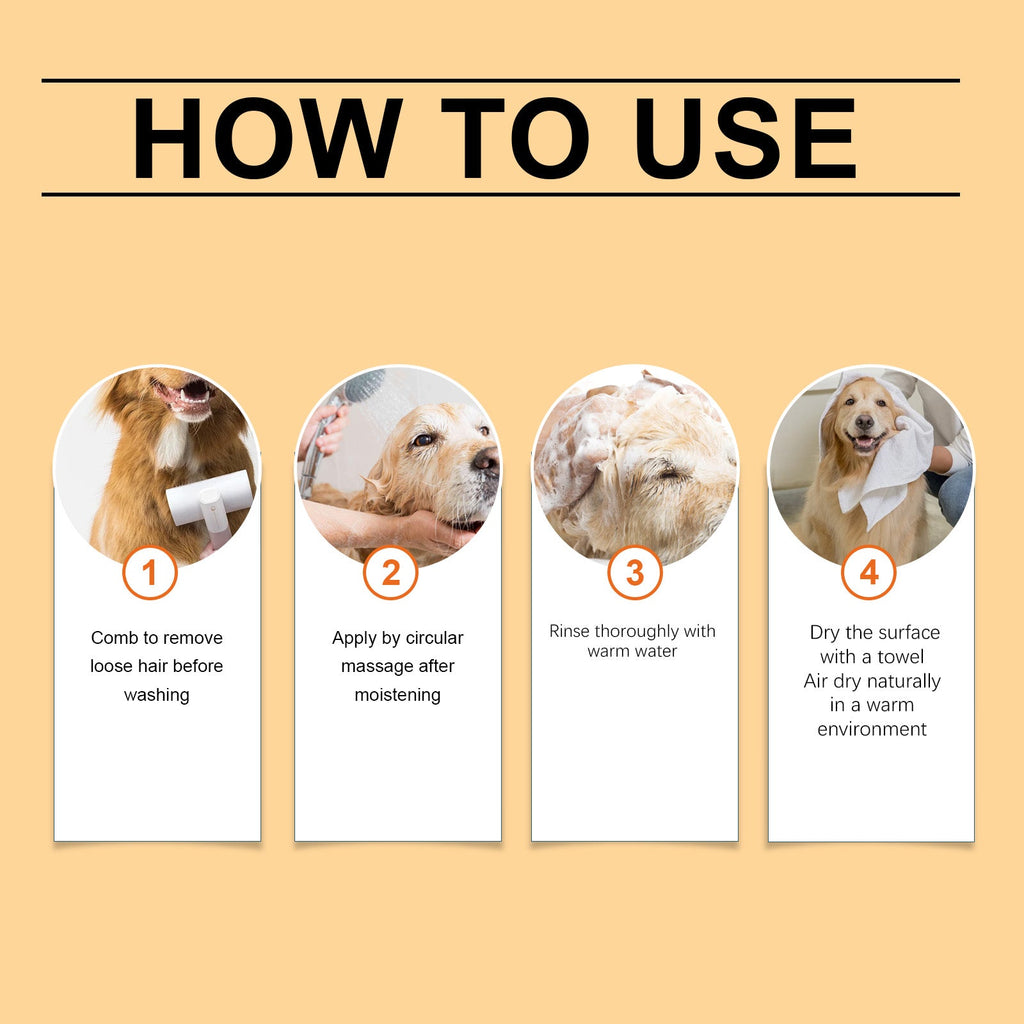 HOW TO USE

1

Comb to remove loose hair before washing

2

Apply by circular massage after moistening

3

Rinse thoroughly with warm water

4

Dry the surface with a towel
Air dry naturally in a warm environment