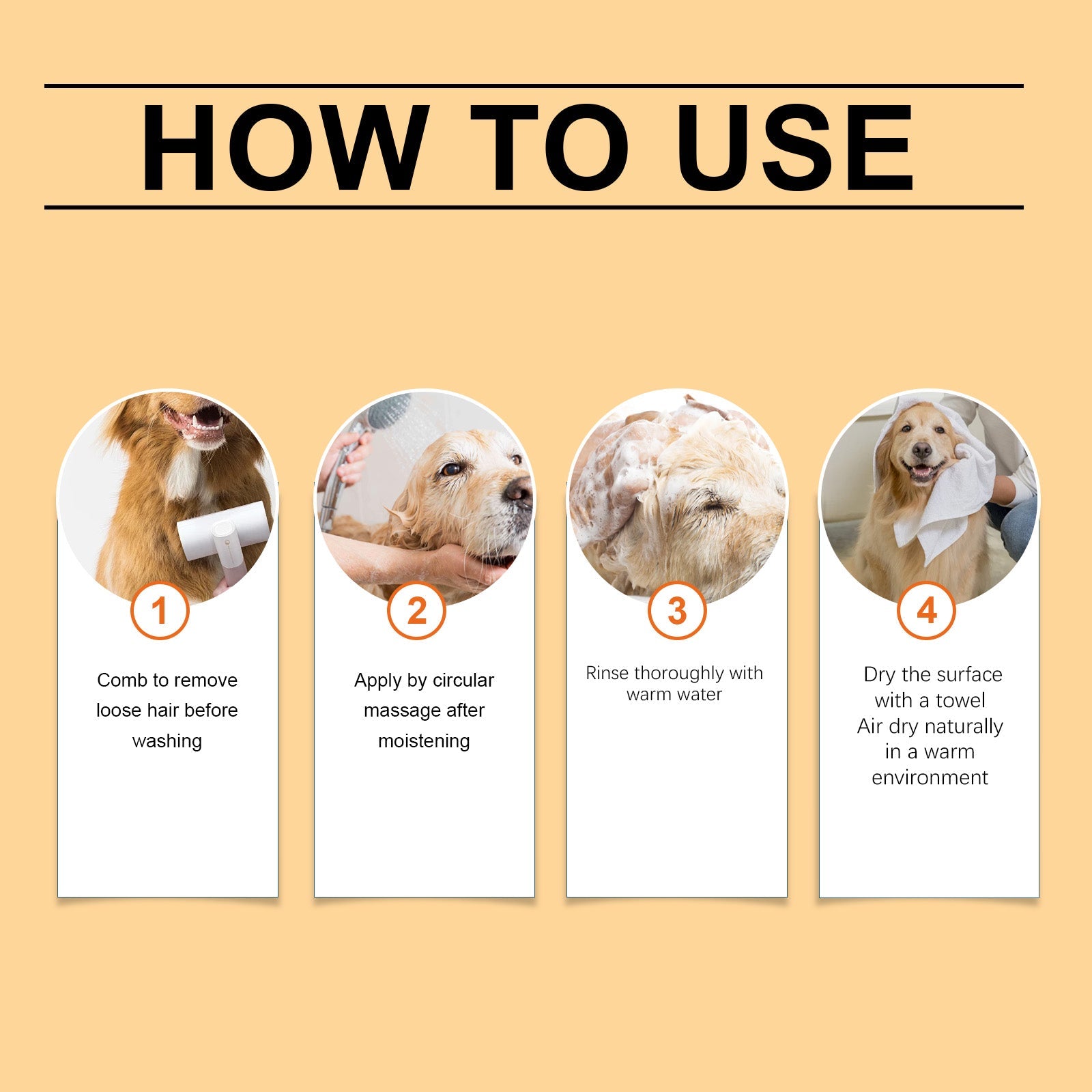 HOW TO USE

1

Comb to remove loose hair before washing

2

Apply by circular massage after moistening

3

Rinse thoroughly with warm water

4

Dry the surface with a towel
Air dry naturally in a warm environment