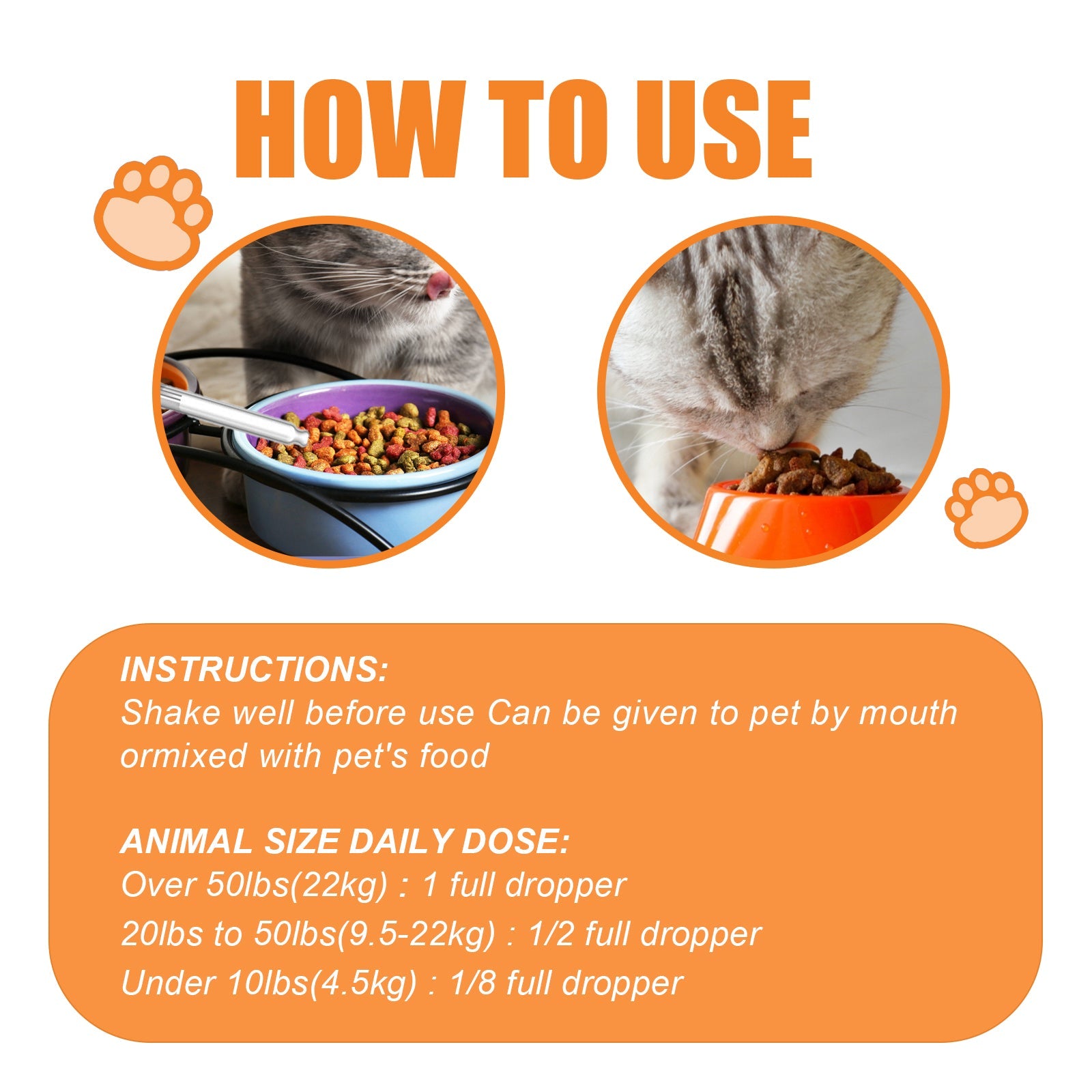 HOW TO USE

INSTRUCTIONS:
Shake well before use Can be given to pet by mouth ormixed with pet's food

ANIMAL SIZE DAILY DOSE:
Over 50lbs(22kg) : 1 full dropper
20lbs to 50lbs(9.5-22kg) : 1/2 full dropper
Under 10lbs(4.5kg) : 1/8 full dropper