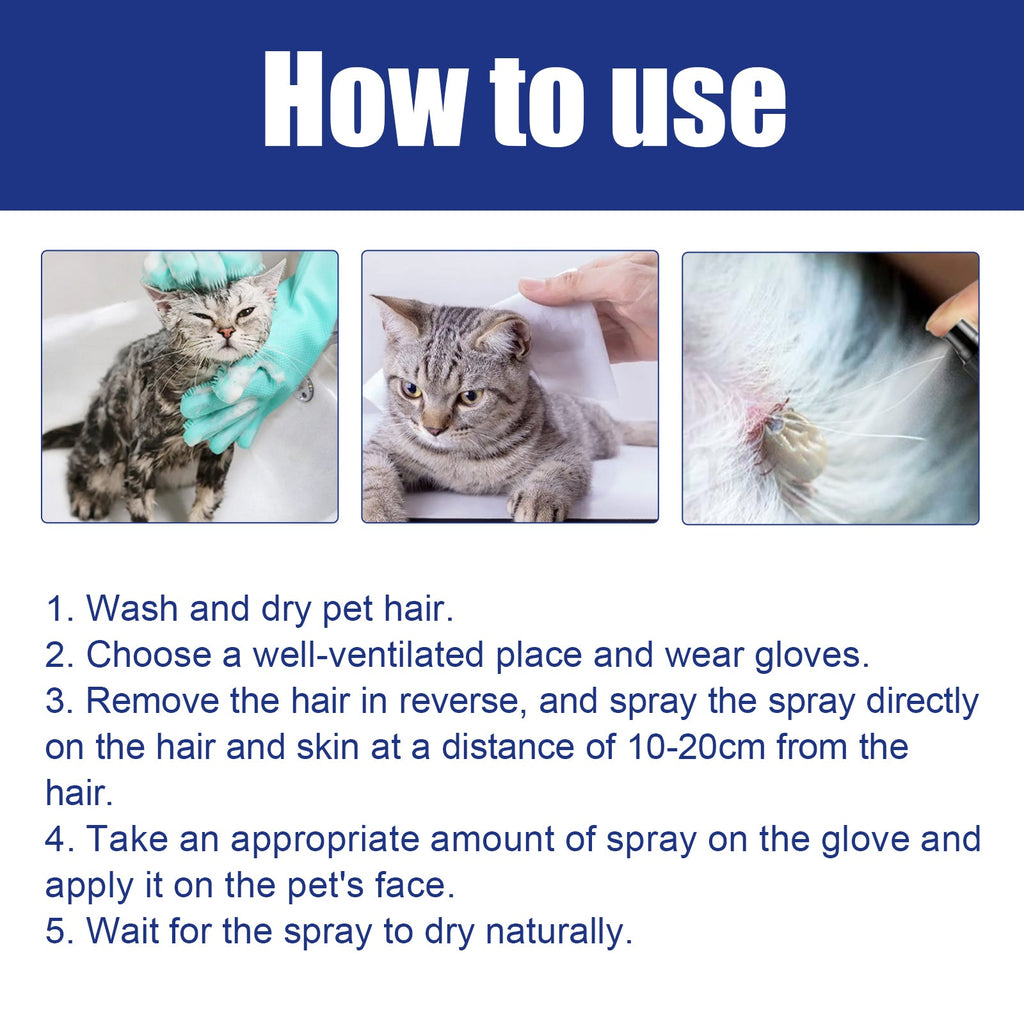 How to use

1. Wash and dry pet hair.
2. Choose a well-ventilated place and wear gloves.
3. Remove the hair in reverse, and spray the spray directly on the hair and skin at a distance of 10-20cm from the hair.
4. Take an appropriate amount of spray on the glove and apply it on the pet's face.
5. Wait for the spray to dry naturally.