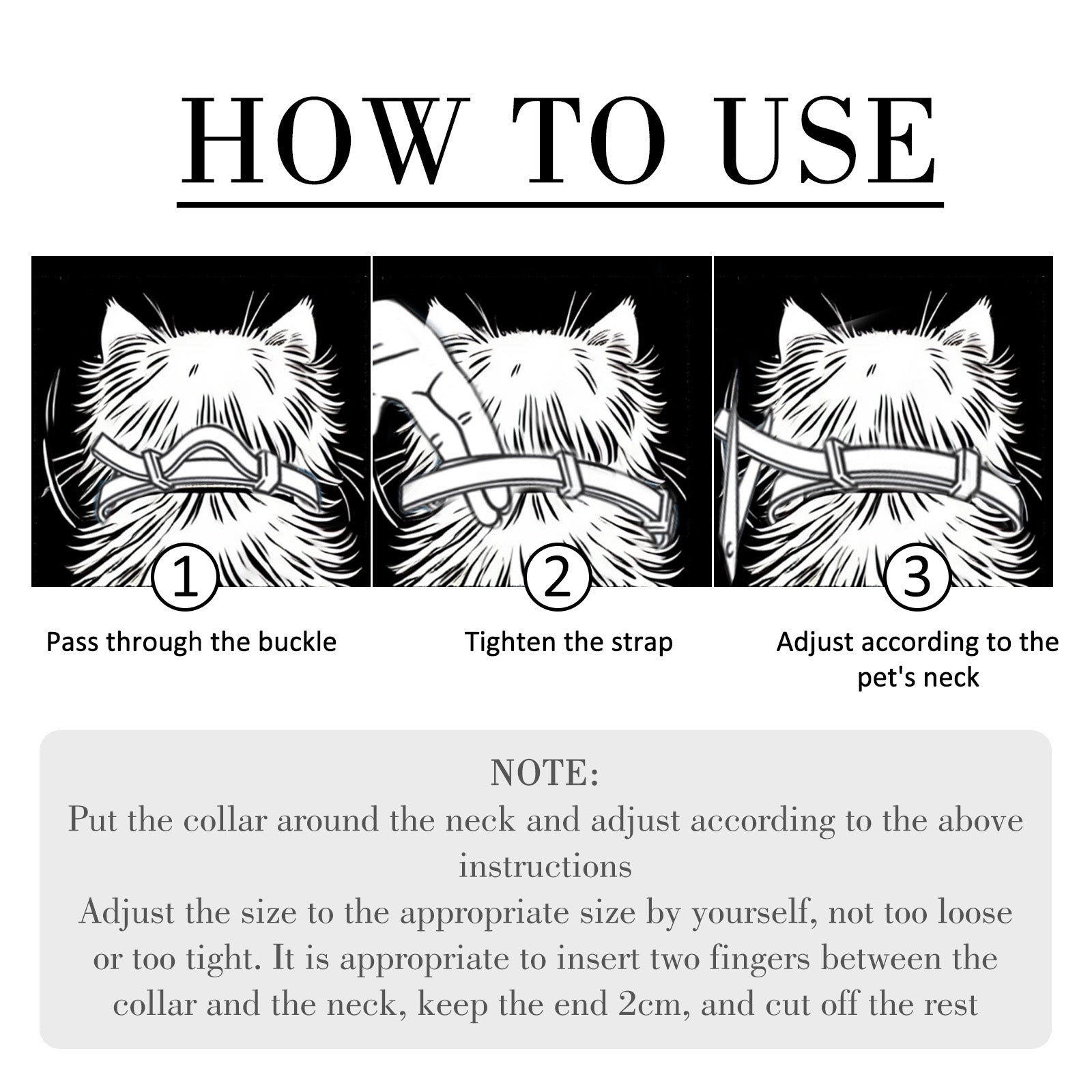 HOW TO USE

1
Pass through the buckle

2
Tighten the strap

3
Adjust according to the pet's neck

NOTE:
Put the collar around the neck and adjust according to the above instructions
Adjust the size to the appropriate size by yourself, not too loose or too tight. It is appropriate to insert two fingers between the collar and the neck, keep the end 2cm, and cut off the rest