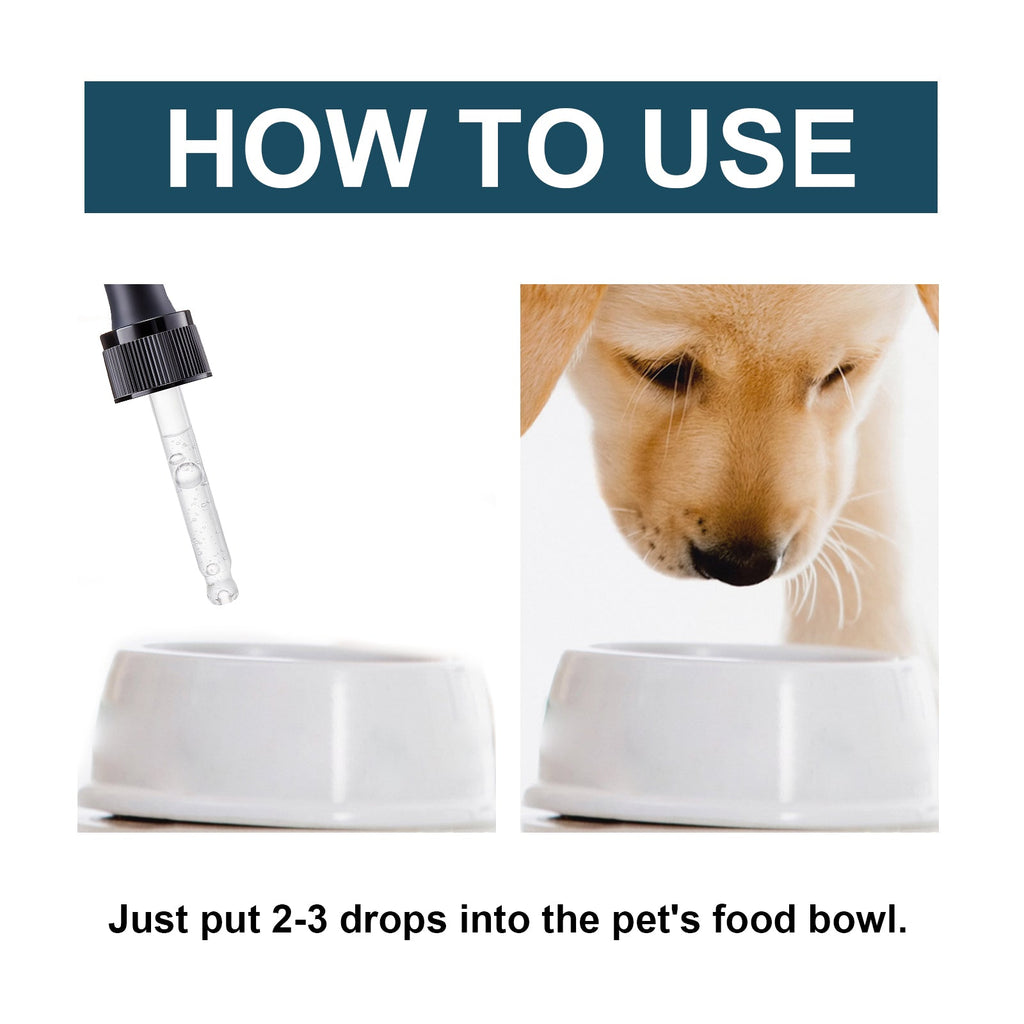 HOW TO USE

Just put 2-3 drops into the pet's food bowl.